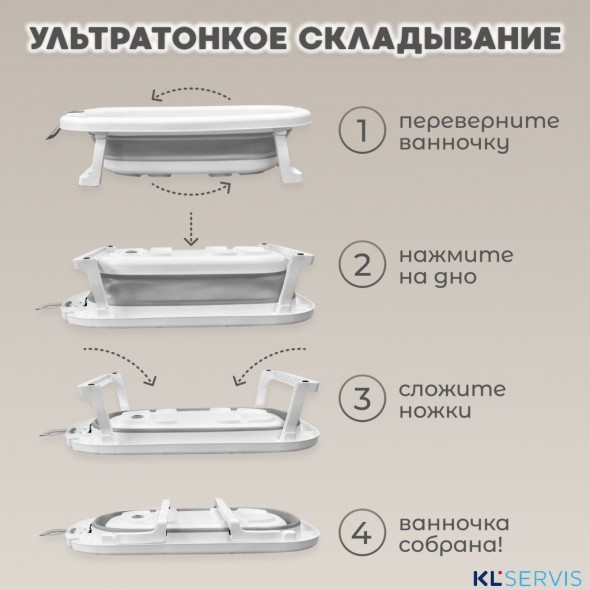 УЛЬТРАТОНКОЕ СКЛАДЫВАНИЕ

1 переверните ванночку

2 нажмите на дно

3 сложите ножки

4 ванночка собрана!

KL SERVIS